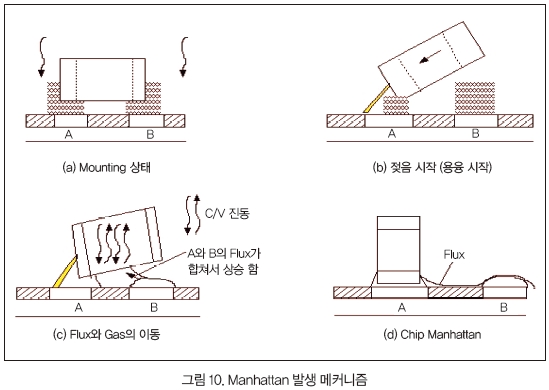 A B

(a) Mounting 상태

A B

(b) 젖음 시작 (용융 시작)

C/V 진동

A와 B의 Flux가 합쳐서 상승 함

A B

(c) Flux와 Gas의 이동

Flux

A B

(d) Chip Manhattan

그림 10. Manhattan 발생 메커니즘